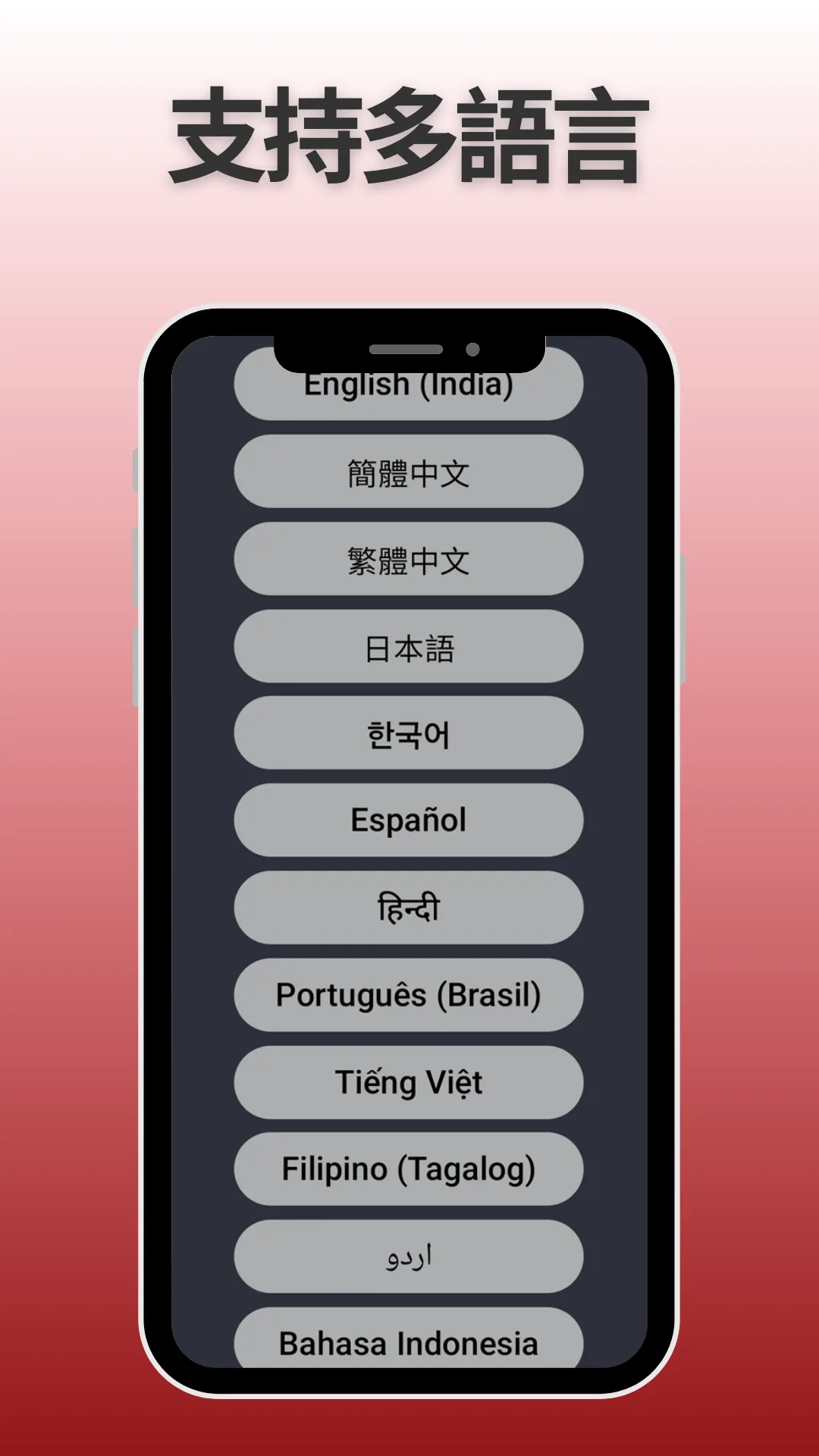 支持多語言

English (India)

簡體中文

繁體中文

日本語

한국어

Español

हिन्दी

Português (Brasil)

Tiếng Việt

Filipino (Tagalog)

اردو

Bahasa Indonesia